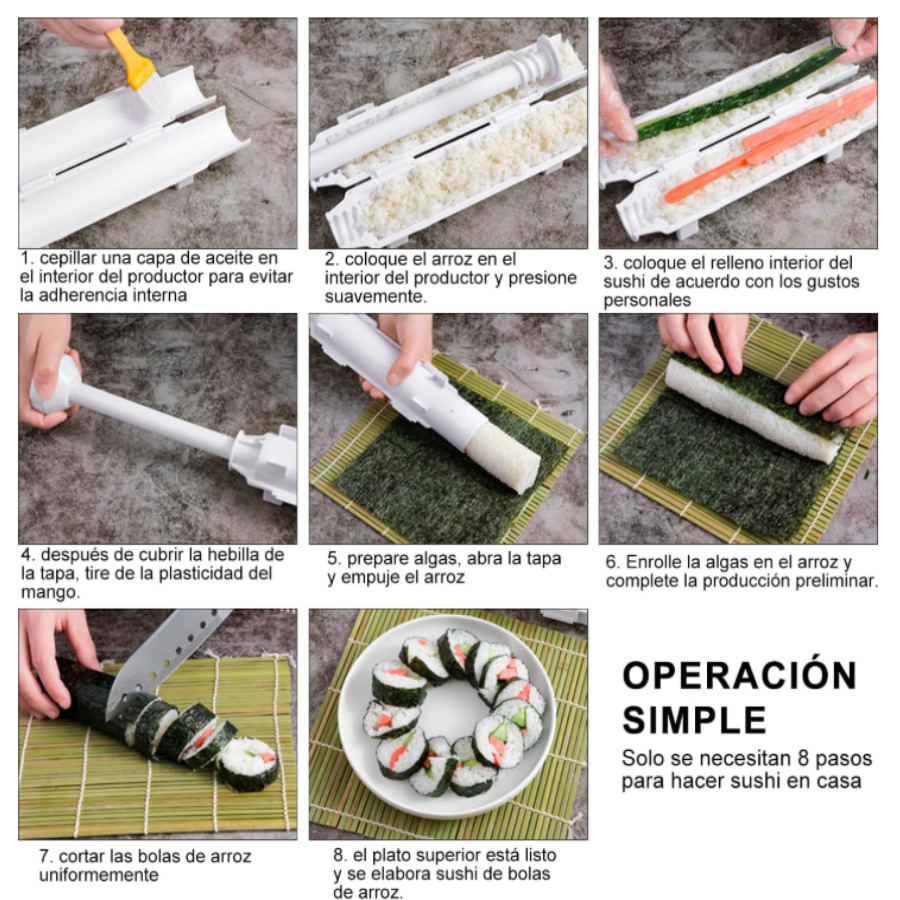 1. cepillar una capa de aceite en el interior del productor para evitar la adherencia interna

2. coloque el arroz en el interior del productor y presione suavemente.

3. coloque el relleno interior del sushi de acuerdo con los gustos personales

4. después de cubrir la hebilla de la tapa, tire de la plasticidad del mango.

5. prepare algas, abra la tapa y empuje el arroz

6. Enrolle la algas en el arroz y complete la producción preliminar.

7. cortar las bolas de arroz uniformemente

8. el plato superior está listo y se elabora sushi de bolas de arroz.

OPERACIÓN SIMPLE

Solo se necesitan 8 pasos para hacer sushi en casa