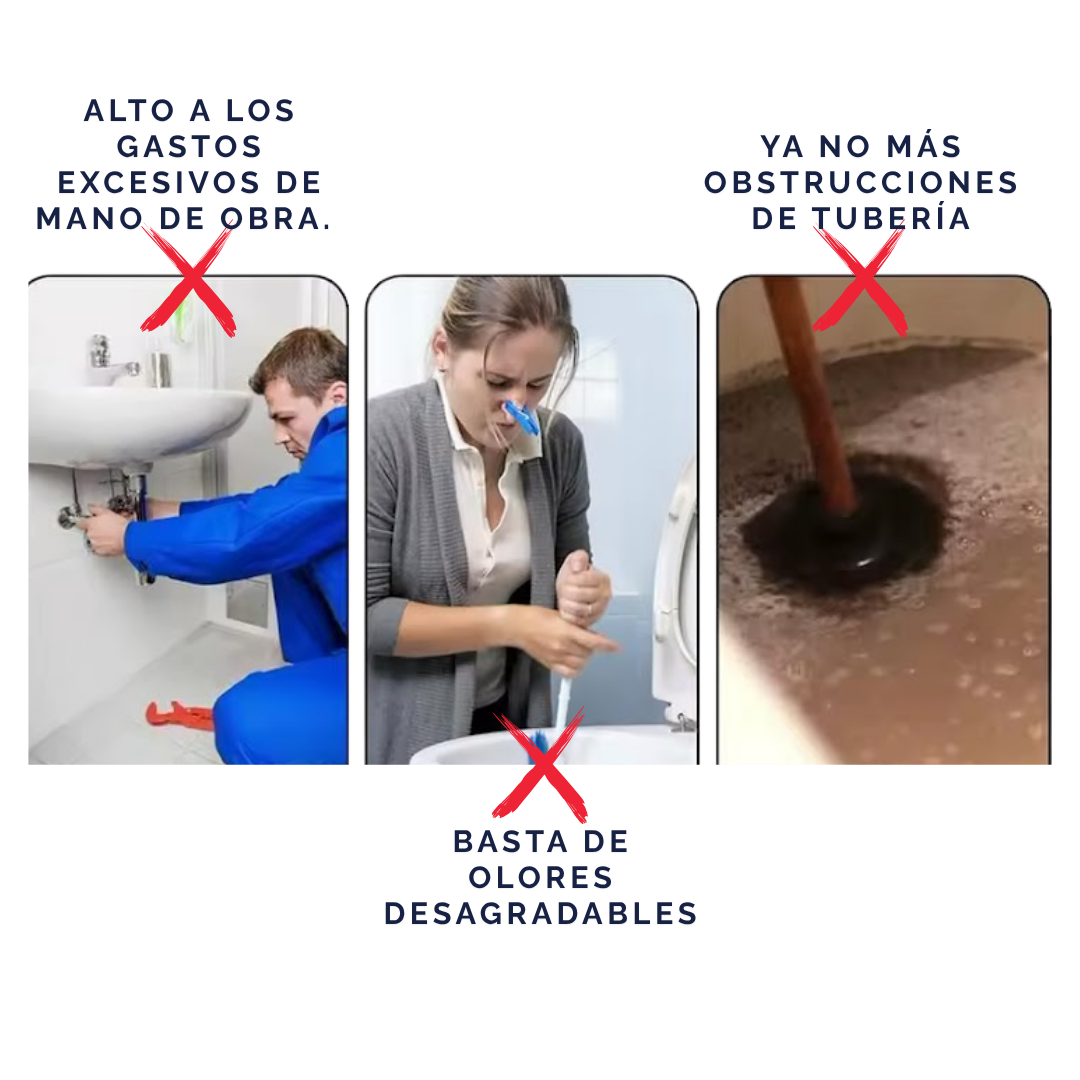 ALTO A LOS GASTOS EXCESIVOS DE MANO DE OBRA.

YA NO MÁS OBSTRUCCIONES DE TUBERÍA

BASTA DE OLORES DESAGRADABLES