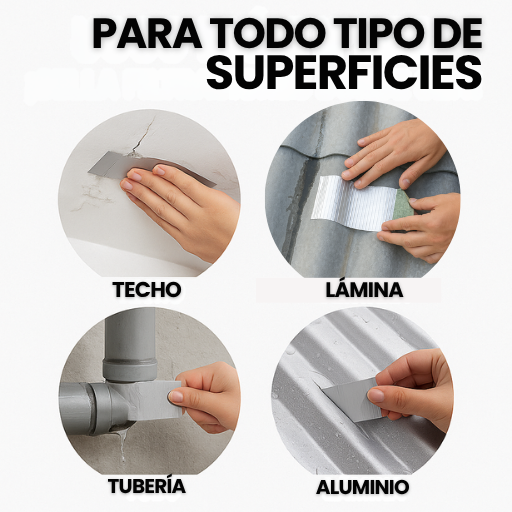 PARA TODO TIPO DE SUPERFICIES

TECHO

LÁMINA

TUBERÍA

ALUMINIO