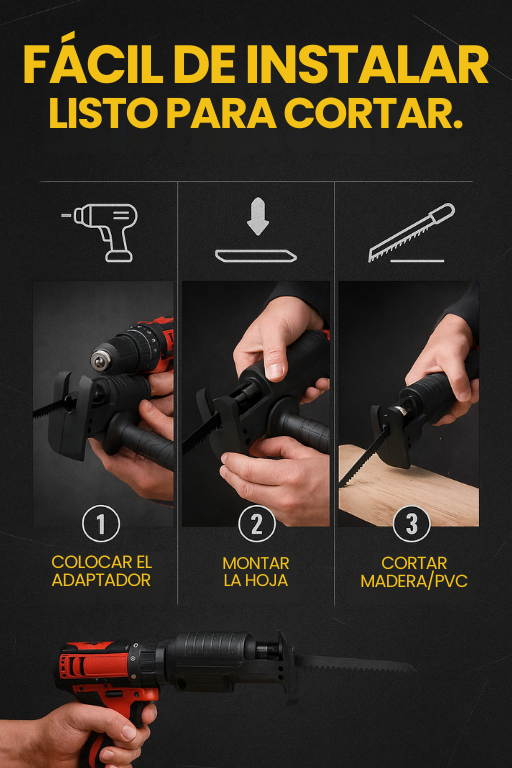 FÁCIL DE INSTALAR
LISTO PARA CORTAR.

1
COLOCAR EL ADAPTADOR

2
MONTAR LA HOJA

3
CORTAR MADERA/PVC