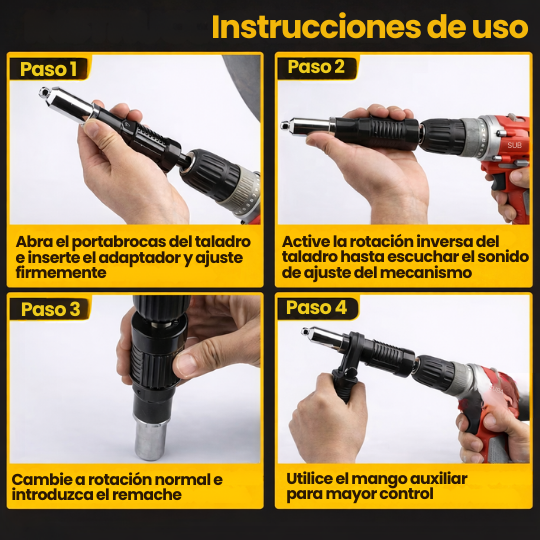 Instrucciones de uso

Paso 1

Abra el portabrocas del taladro e inserte el adaptador y ajuste firmemente

Paso 2

SUB

Active la rotación inversa del taladro hasta escuchar el sonido de ajuste del mecanismo

Paso 3

Cambie a rotación normal e introduzca el remache

Paso 4

Utilice el mango auxiliar para mayor control