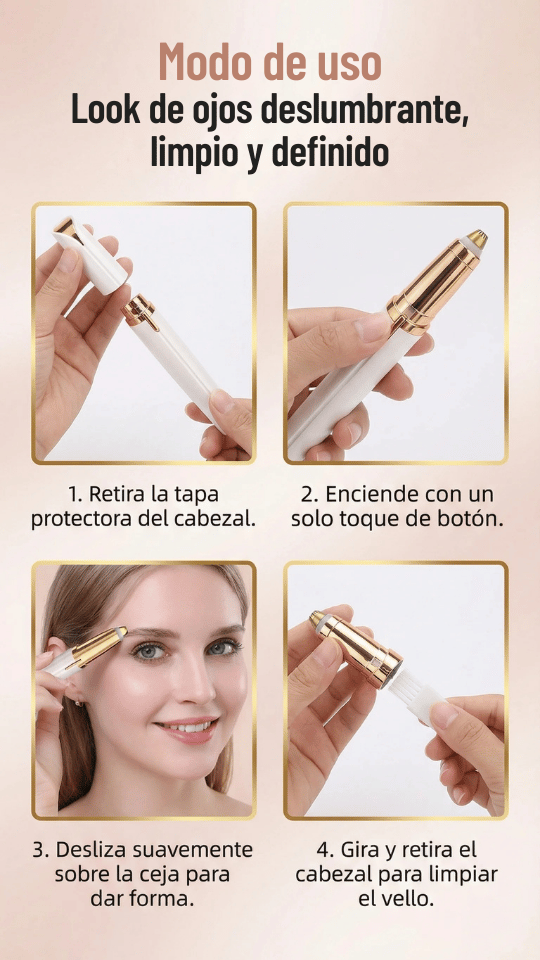 Modo de uso
Look de ojos deslumbrante, limpio y definido

1. Retira la tapa protectora del cabezal.

2. Enciende con un solo toque de botón.

3. Desliza suavemente sobre la ceja para dar forma.

4. Gira y retira el cabezal para limpiar el vello.