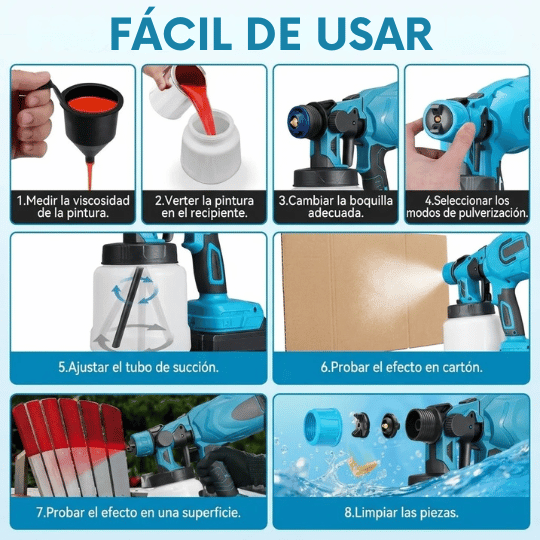 FÁCIL DE USAR

1.Medir la viscosidad de la pintura.

2.Verter la pintura en el recipiente.

3.Cambiar la boquilla adecuada.

4.Seleccionar los modos de pulverización.

5.Ajustar el tubo de succión.

6.Probar el efecto en cartón.

7.Probar el efecto en una superficie.

8.Limpiar las piezas.