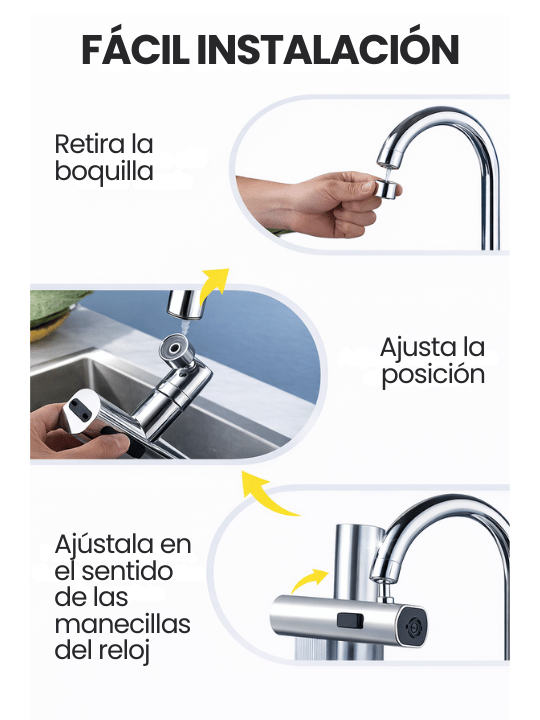 FÁCIL INSTALACIÓN

Retira la boquilla

Ajusta la posición

Ajústala en el sentido de las manecillas del reloj