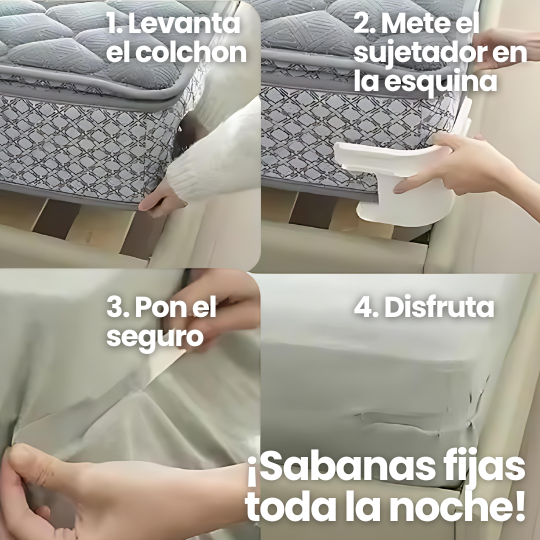 1. Levanta el colchon

2. Mete el sujetador en la esquina

3. Pon el seguro

4. Disfruta

¡Sabanas fijas toda la noche!